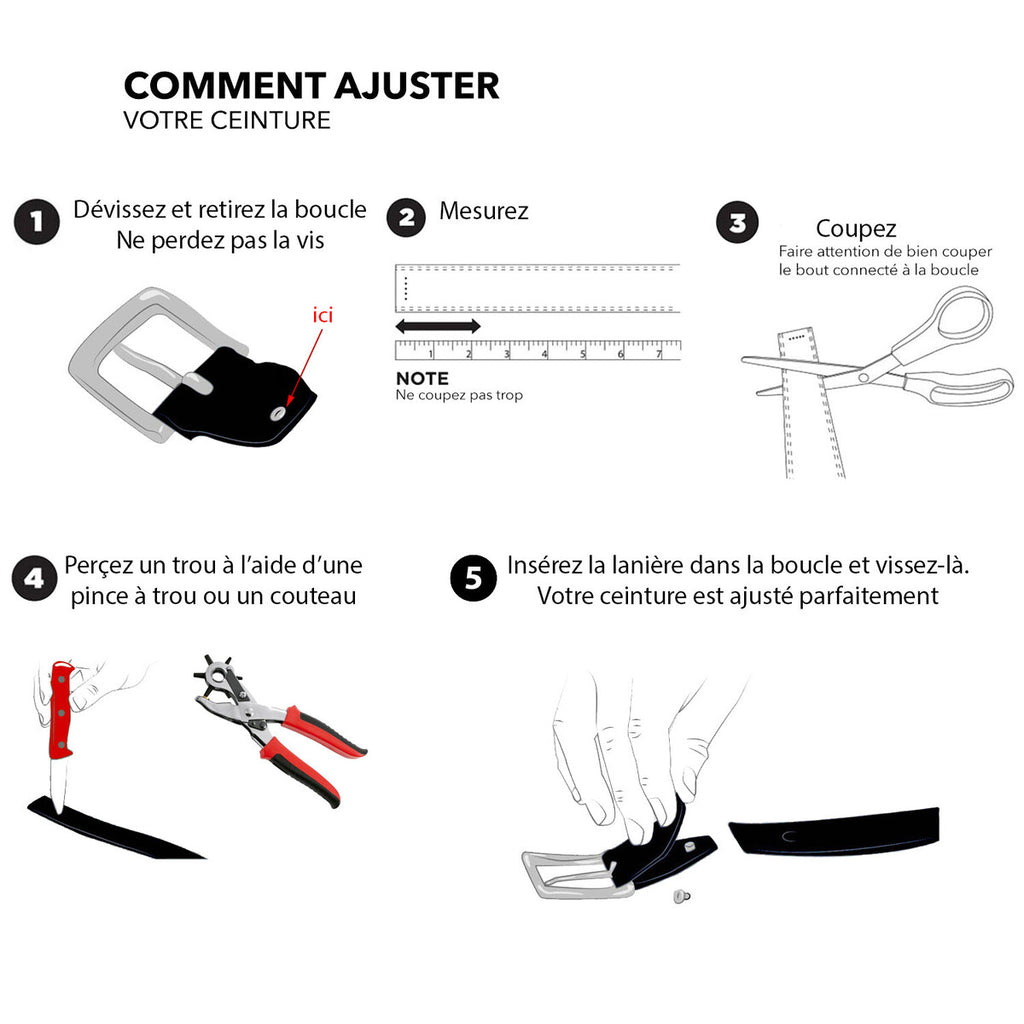 COMMENT AJUSTER
VOTRE CEINTURE

1 Dévissez et retirez la boucle
Ne perdez pas la vis

ici

2 Mesurez

1 2 3 4 5 6 7

NOTE
Ne coupez pas trop

3 Coupez
Faire attention de bien couper le bout connecté à la boucle

4 Perçez un trou à l'aide d'une pince à trou ou un couteau

5 Insérez la lanière dans la boucle et vissez-là.
Votre ceinture est ajusté parfaitement